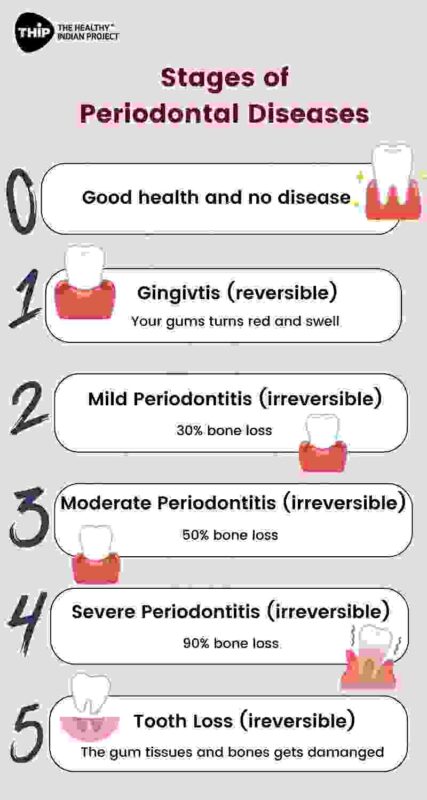 THIP THE HEALTHY INDIAN PROJECT

Stages of Periodontal Diseases

0 Good health and no disease

1 Gingivtis (reversible)
Your gums turns red and swell

2 Mild Periodontitis (irreversible)
30% bone loss

3 Moderate Periodontitis (irreversible)
50% bone loss

4 Severe Periodontitis (irreversible)
90% bone loss

5 Tooth Loss (ireversible)
The gum tissues and bones gets damanged